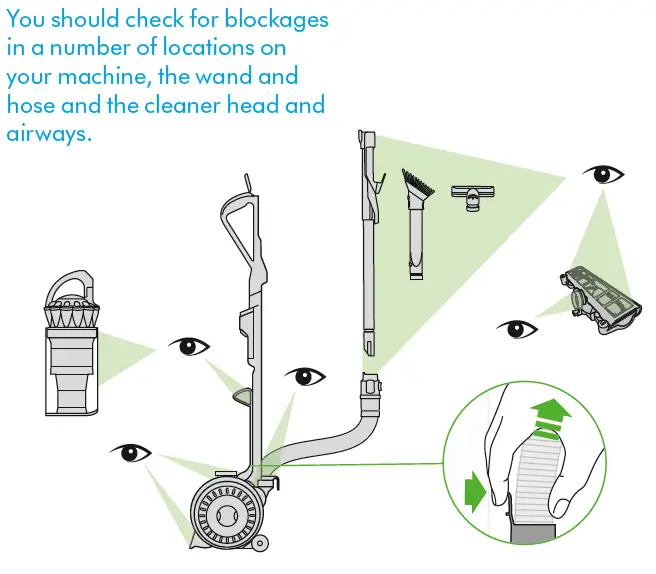 You should check for blockages in a number of locations on your machine, the wand and hose and the cleaner head and airways.