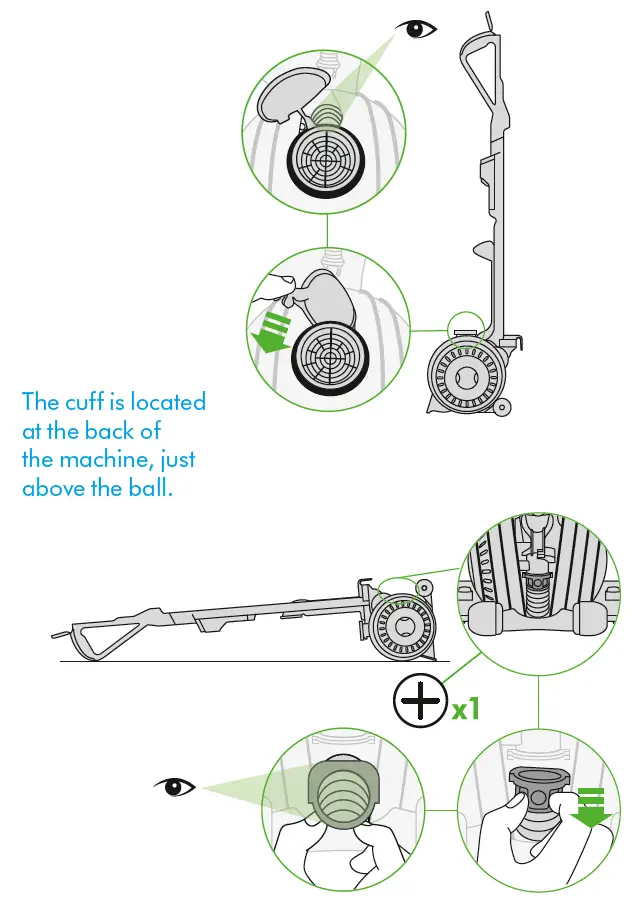 The cuff is located at the back of the machine, just above the ball.

x1