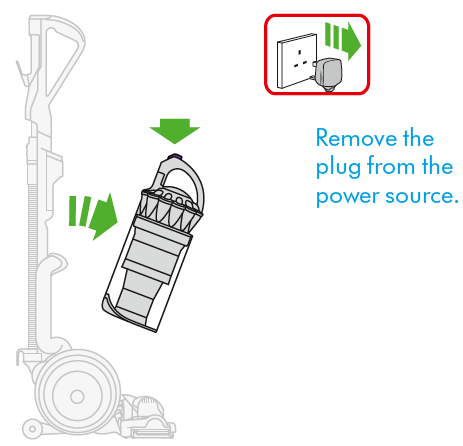 Remove the plug from the power source.