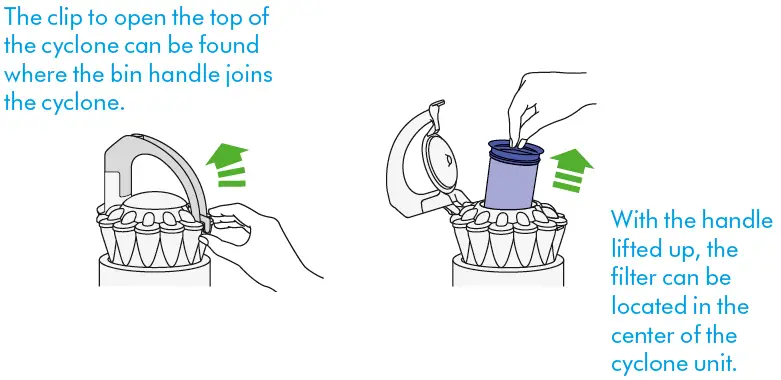 The clip to open the top of the cyclone can be found where the bin handle joins the cyclone.

With the handle lifted up, the filter can be located in the center of the cyclone unit.