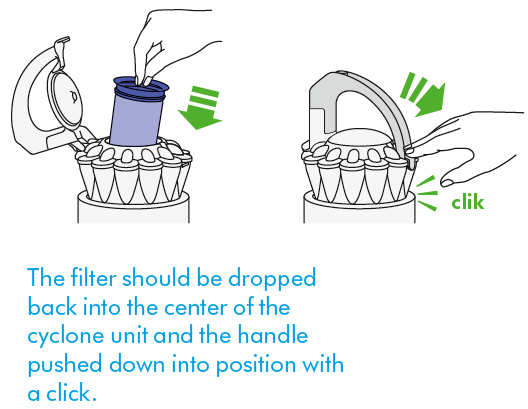 clik

The filter should be dropped back into the center of the cyclone unit and the handle pushed down into position with a click.