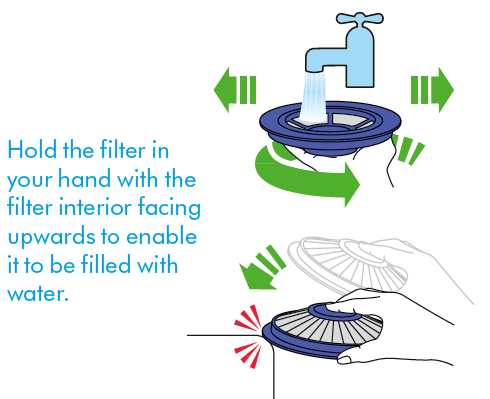 Hold the filter in your hand with the filter interior facing upwards to enable it to be filled with water.