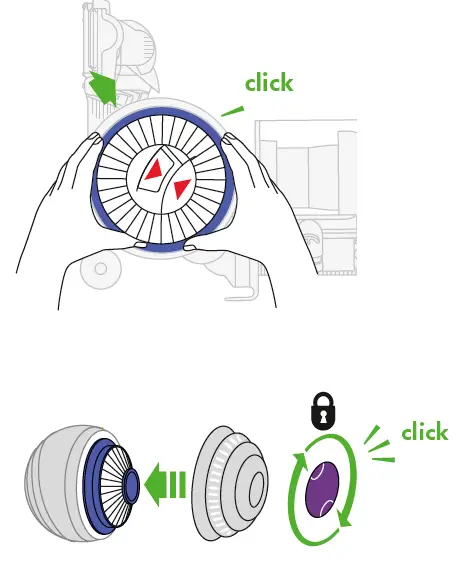 click

click