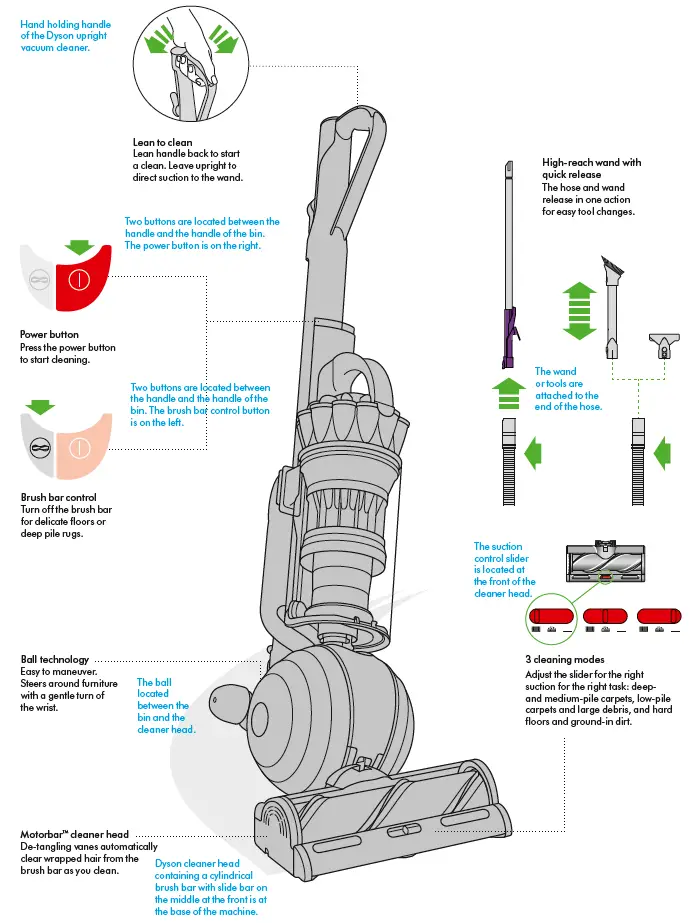 Hand holding handle of the Dyson upright vacuum cleaner.

Lean to clean
Lean handle back to start a clean. Leave upright to direct suction to the wand.

Two buttons are located between the handle and the handle of the bin. The power button is on the right.

Power button
Press the power button to start cleaning.

Two buttons are located between the handle and the handle of the bin. The brush bar control button is on the left.

Brush bar control
Turn off the brush bar for delicate floors or deep pile rugs.

Ball technology
Easy to maneuver. Steers around furniture with a gentle turn of the wrist.

The ball located between the bin and the cleaner head.

Motorbar™ cleaner head
De-tangling vanes automatically clear wrapped hair from the brush bar as you clean.

Dyson cleaner head containing a cylindrical brush bar with slide bar on the middle at the front is at the base of the machine.

High-reach wand with quick release
The hose and wand release in one action for easy tool changes.

The wand or tools are attached to the end of the hose.

The suction control slider is located at the front of the cleaner head.

3 cleaning modes
Adjust the slider for the right suction for the right task: deep- and medium-pile carpets, low-pile carpets and large debris, and hard floors and ground-in dirt.