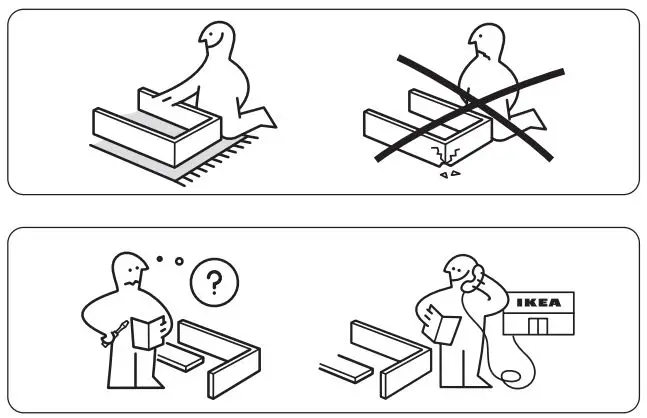 ?

IKEA