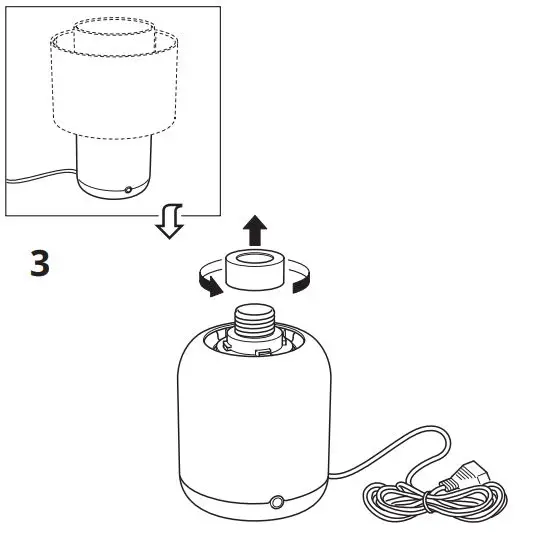 3