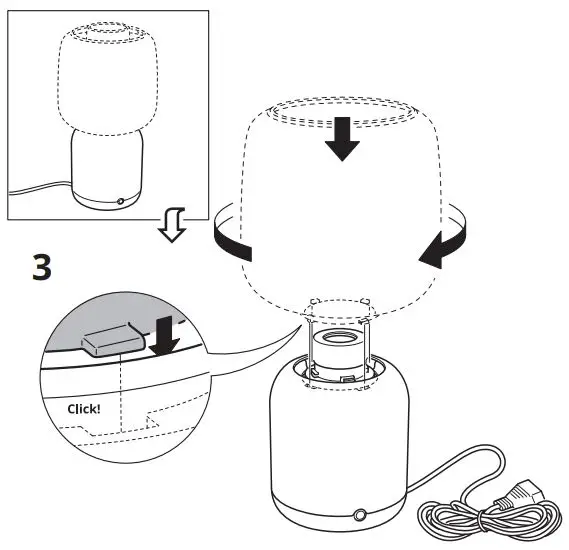 3

Click!