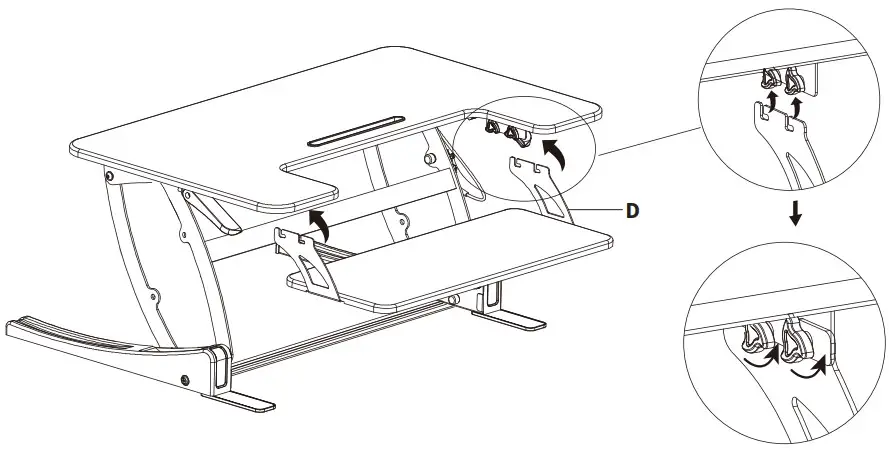 D