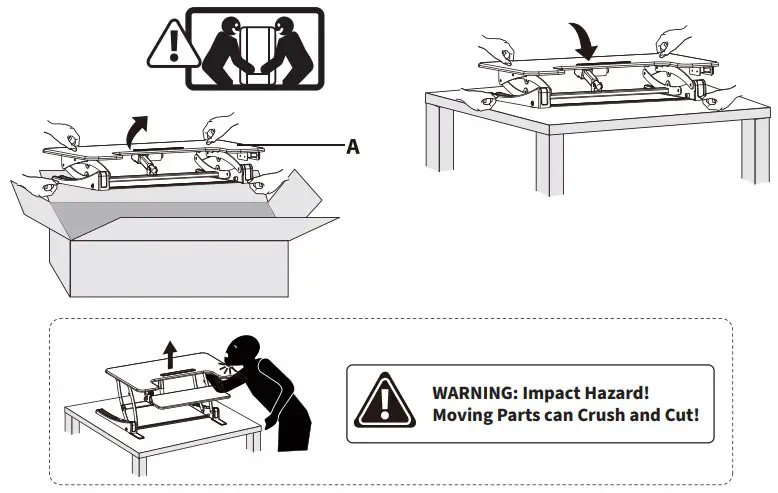 A

WARNING: Impact Hazard!
Moving Parts can Crush and Cut!