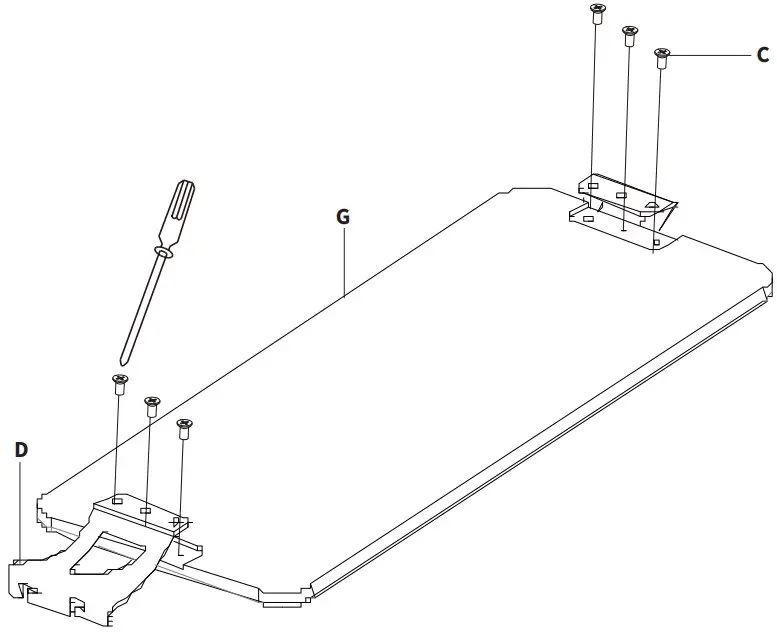 C

G

D