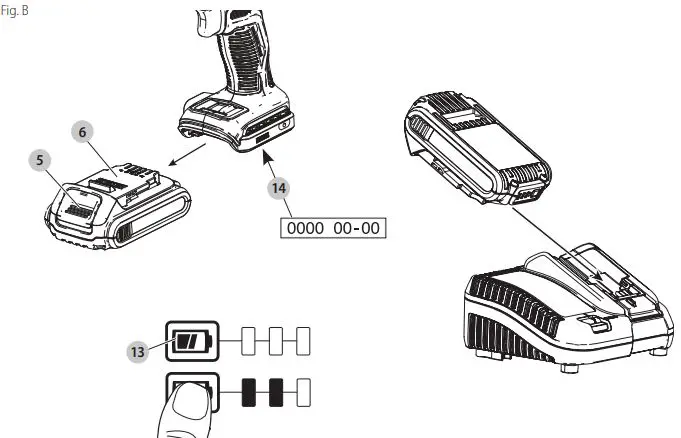 Fig. B

6

5

14

0000 00-00

13