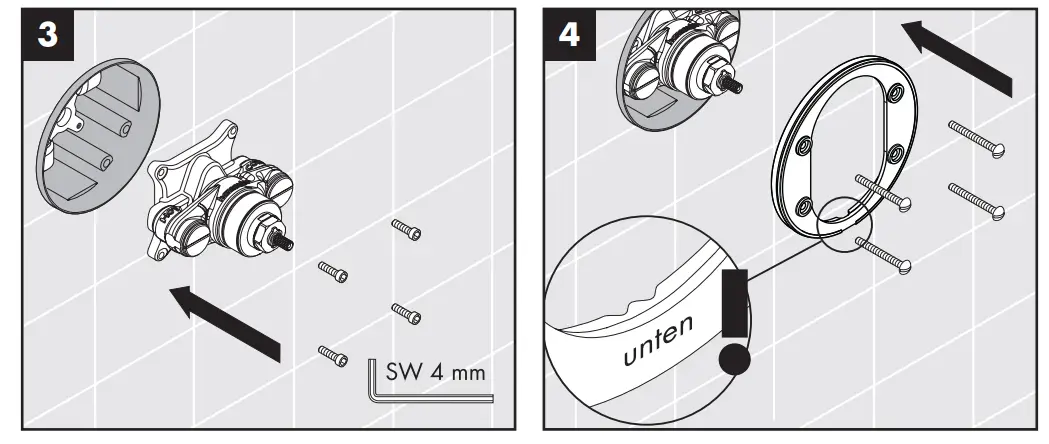 3

SW 4 mm

4

unten