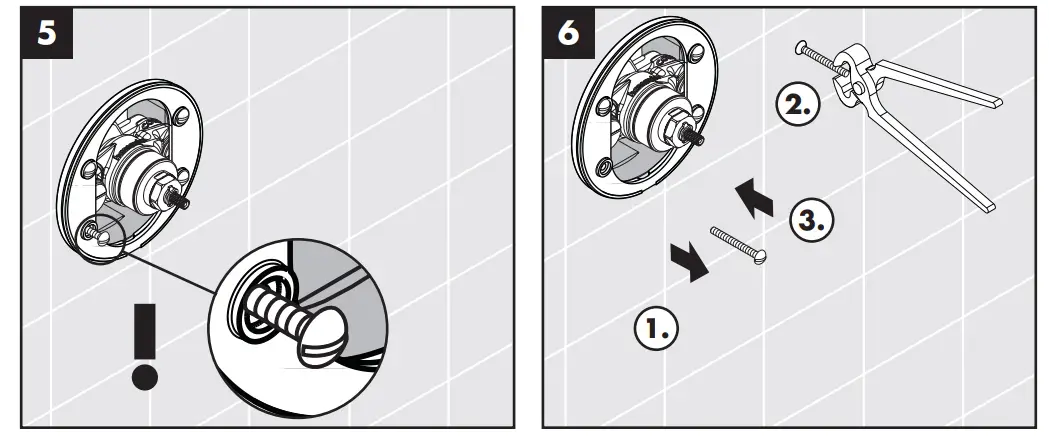 5

!

6

2.

3.

1.