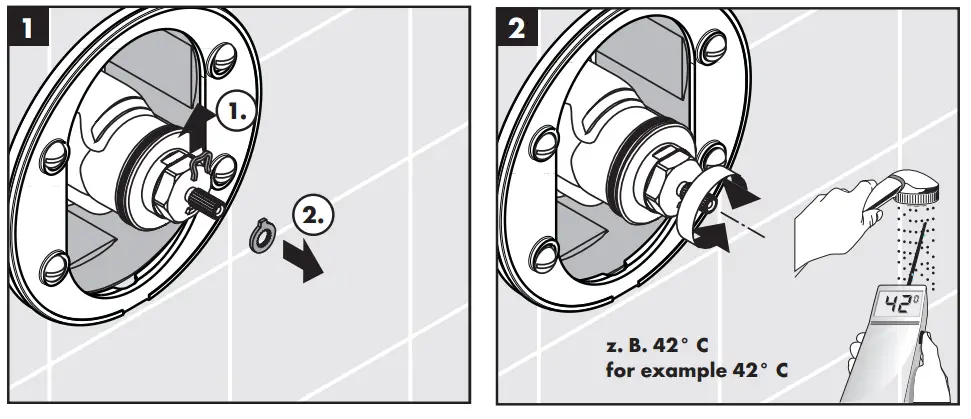 1

1.

2.

2

42°

z. B. 42° C
for example 42° C