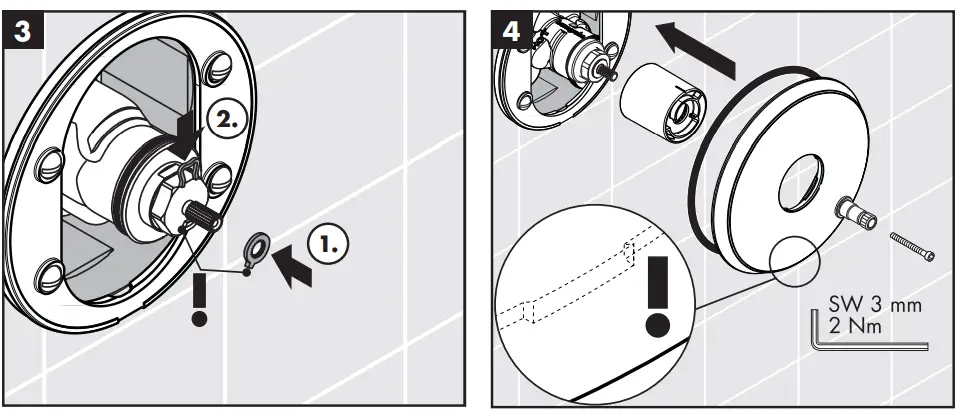 3

2.

1.

!

4

!

SW 3 mm
2 Nm