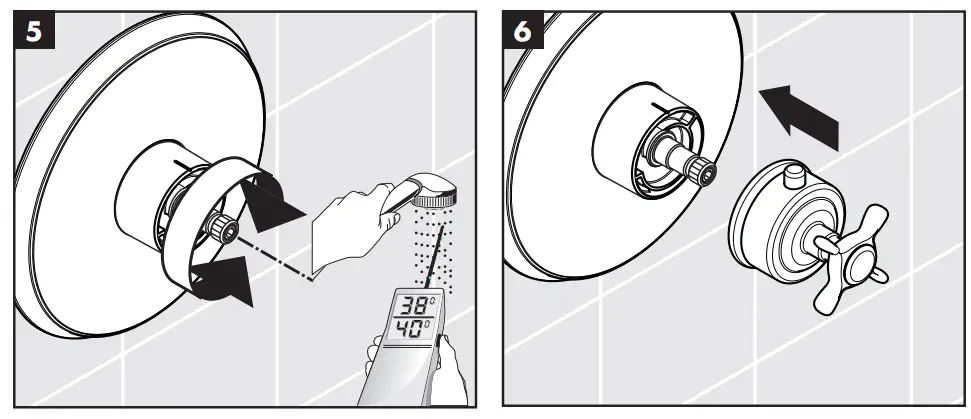 5

38°
40°

6