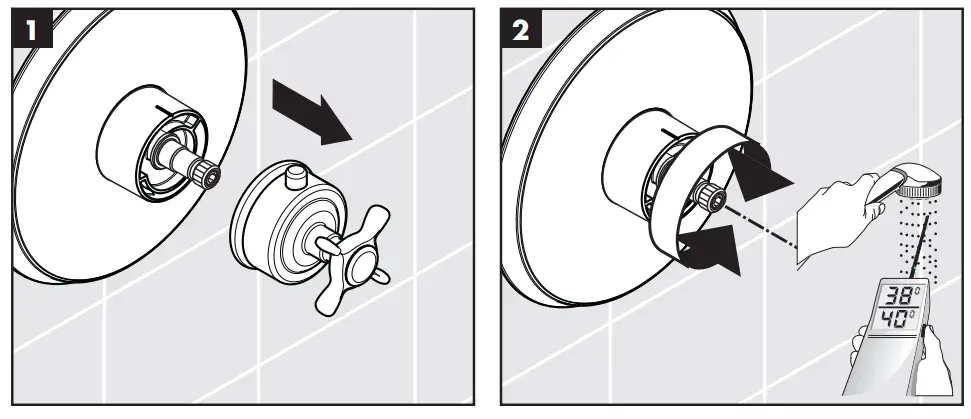 1

2

38°
40°