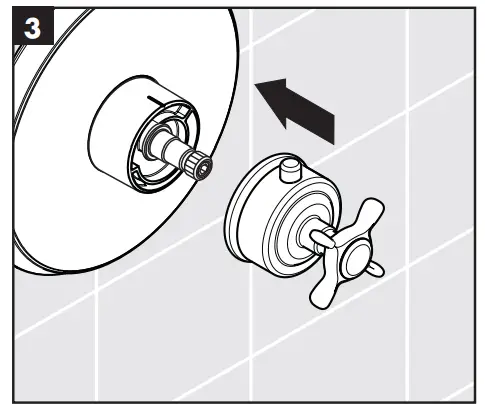 3