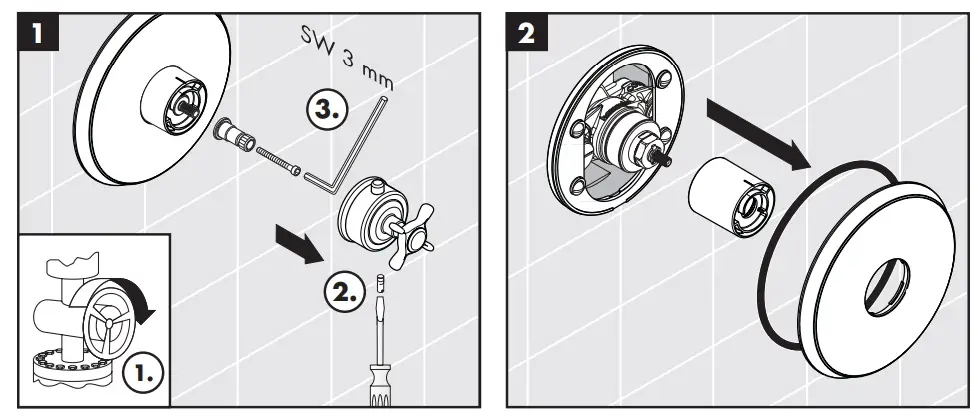 1

SW 3 mm

3.

2.

1.

2