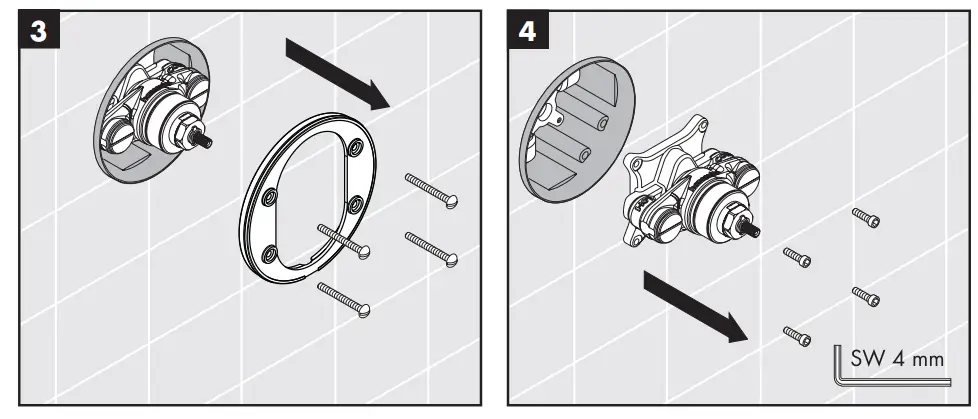 3

4

SW 4 mm