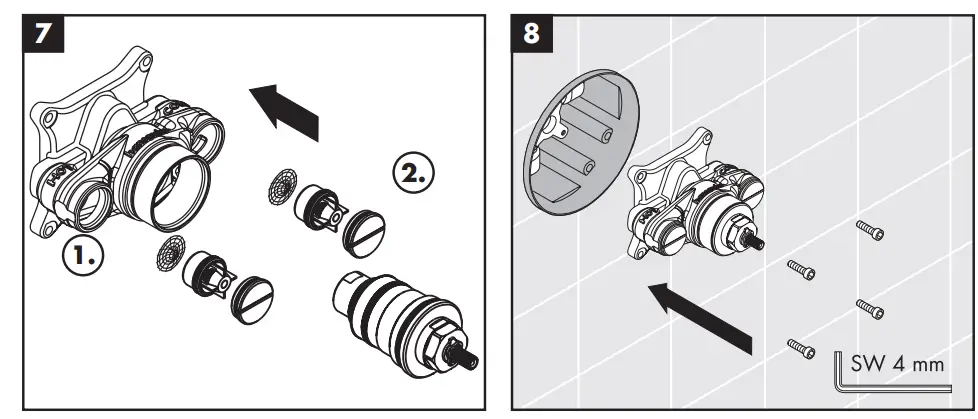 7

1.

2.

8

SW 4 mm