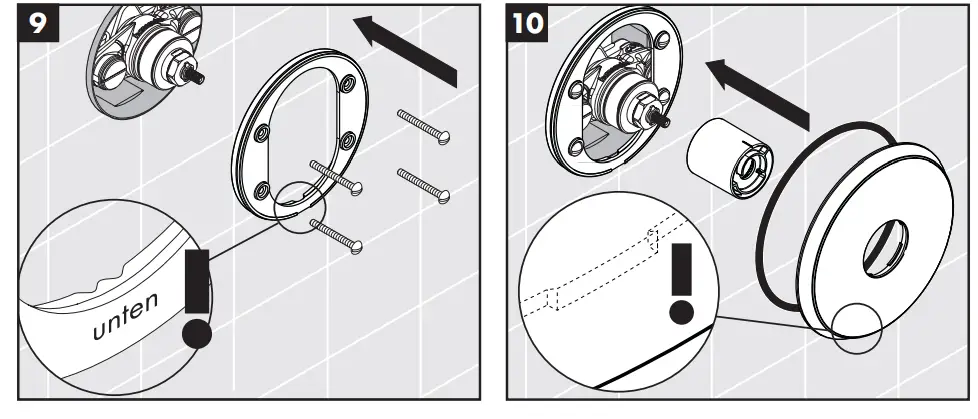 9

unten

10