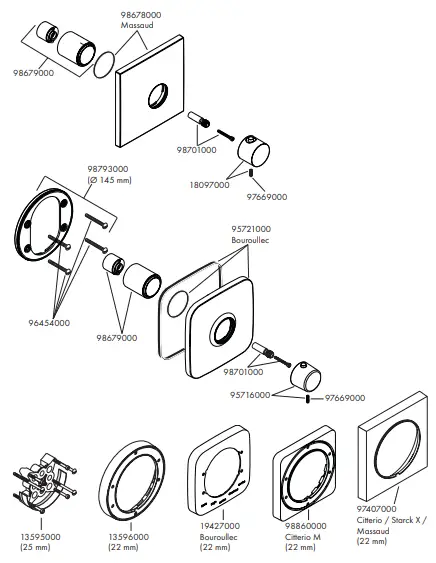 98678000
Massaud

98679000

98701000

18097000

97669000

98793000
(Ø 145 mm)

95721000
Bouroullec

96454000

98679000

98701000

95716000

97669000

13595000
(25 mm)

13596000
(22 mm)

19427000
Bouroullec
(22 mm)

98860000
Citterio M
(22 mm)

97407000
Citterio / Starck X /
Massaud
(22 mm)