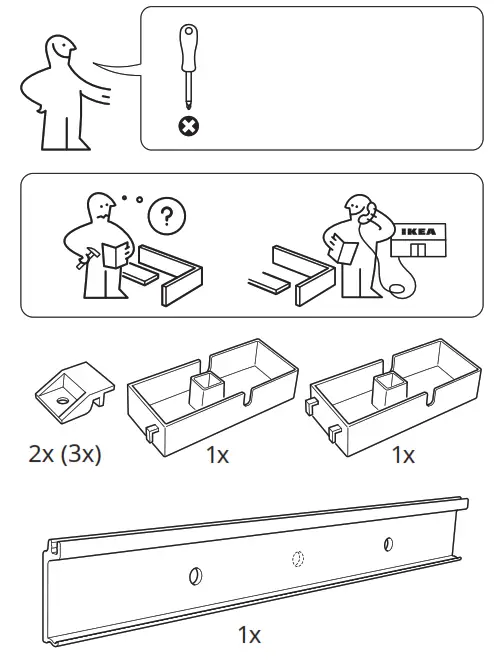 ?

IKEA

2x (3x)

1x

1x

1x