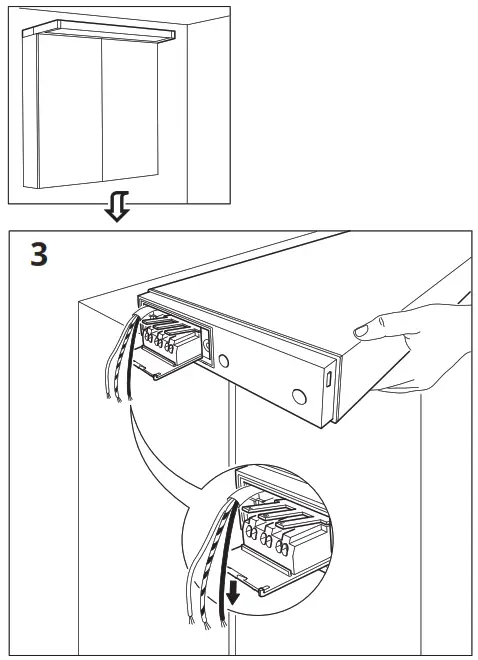 3