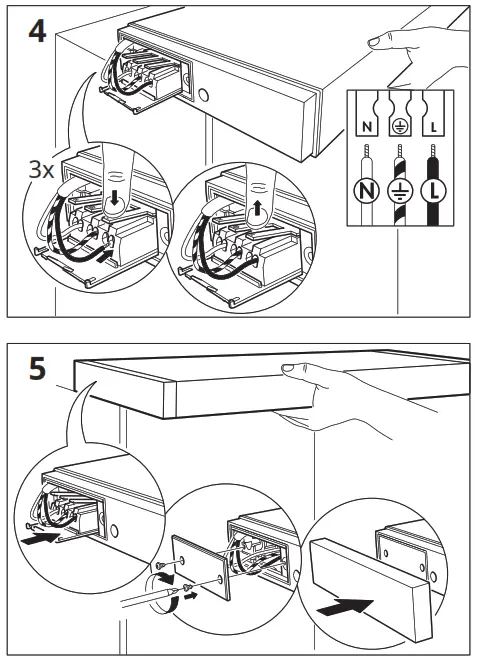 4

3x

N

L

N

L

5