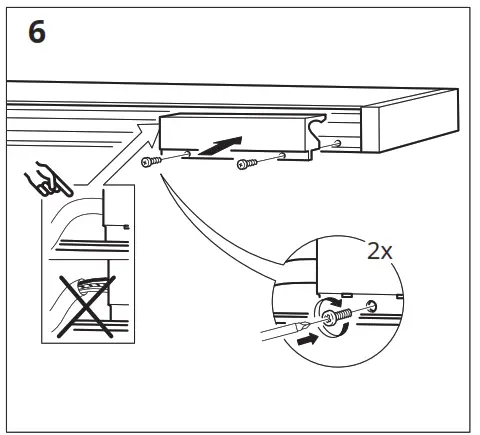 6

2x