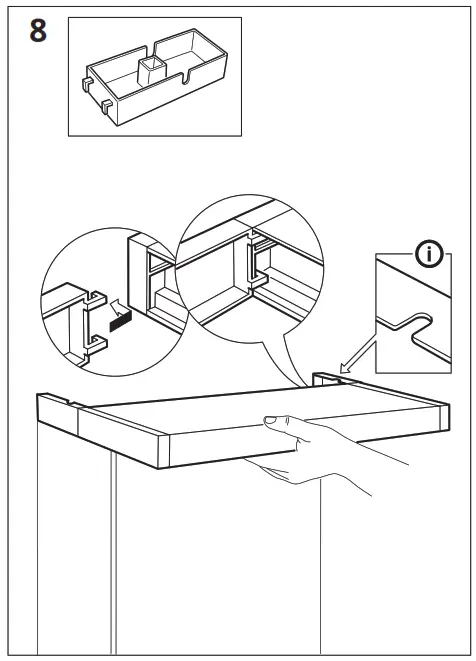 8

i