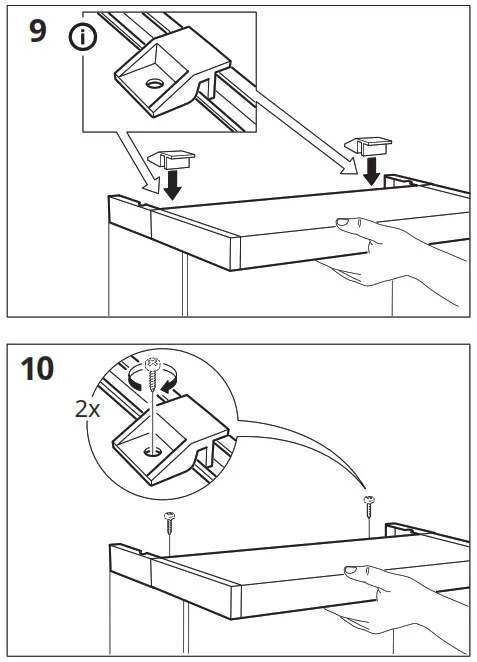 9

i

10

2x