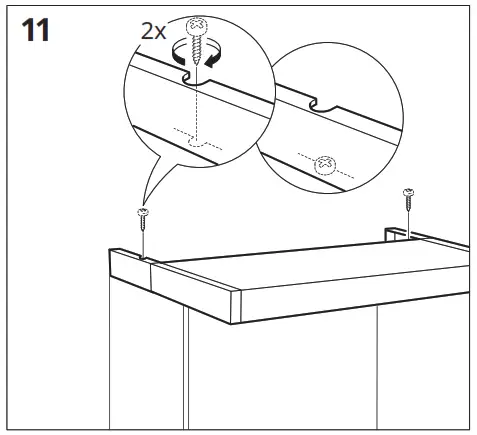 11

2x