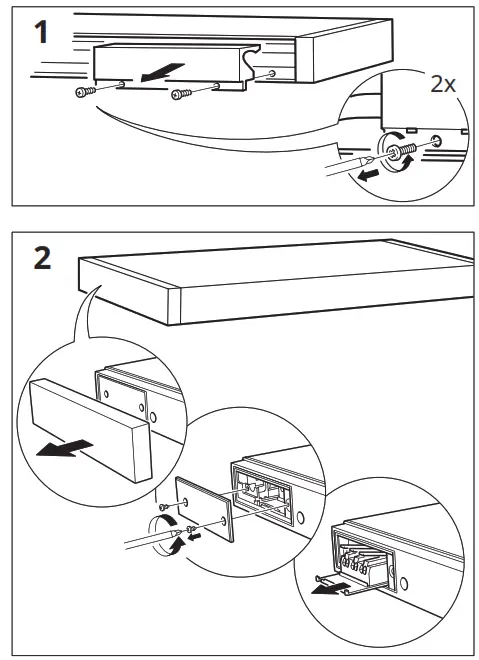 1

2x

2