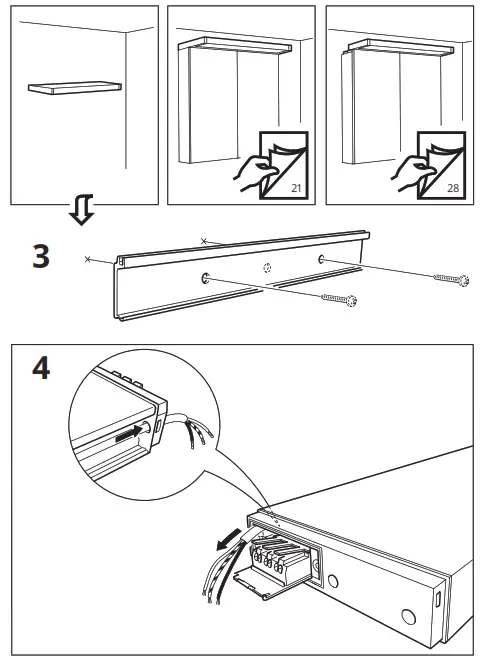 21

28

3

4