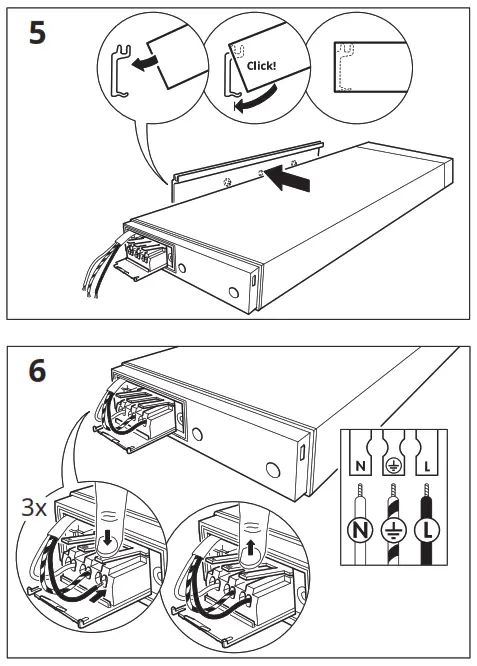 5

Click!

6

3x

N

L

N

L