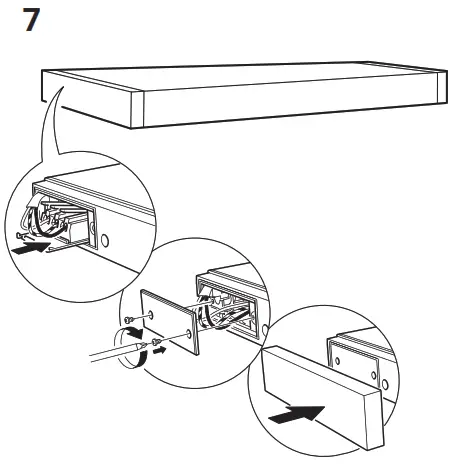 7