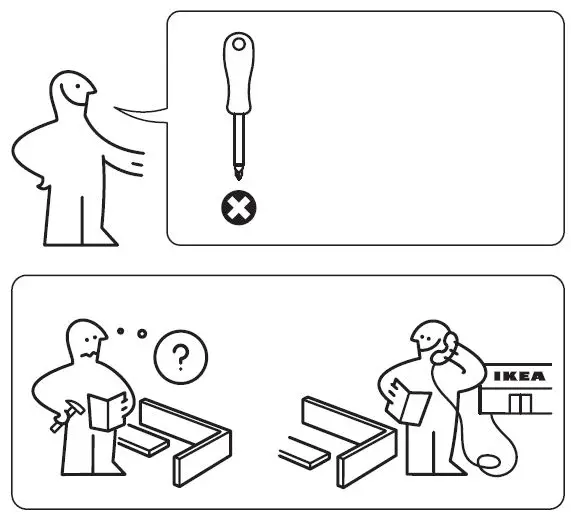 ?

IKEA