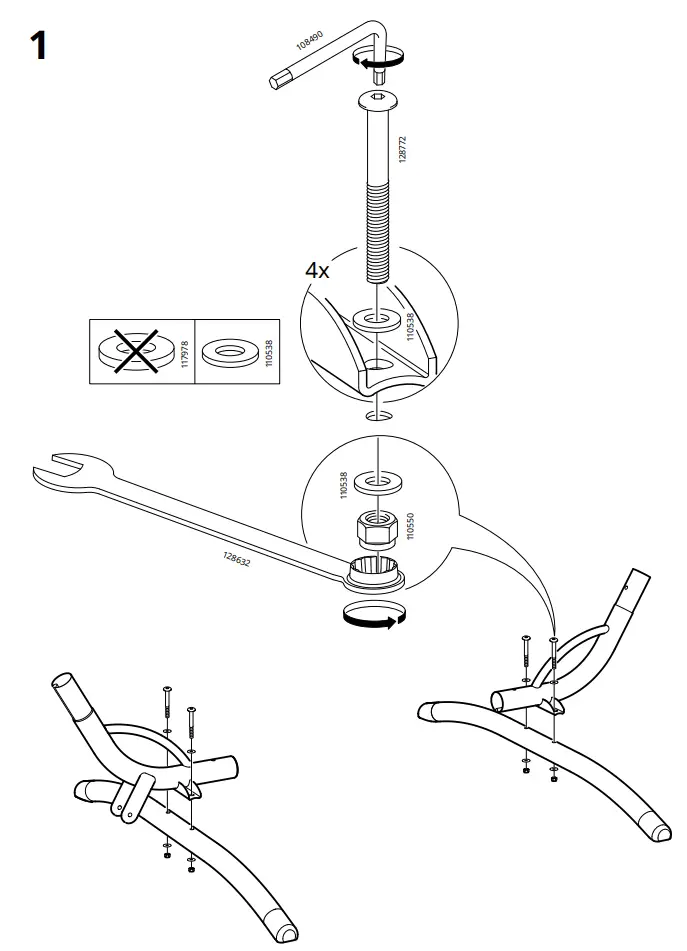 1

108490

128772

4x

110538

117978

110538

110538

110550

128632