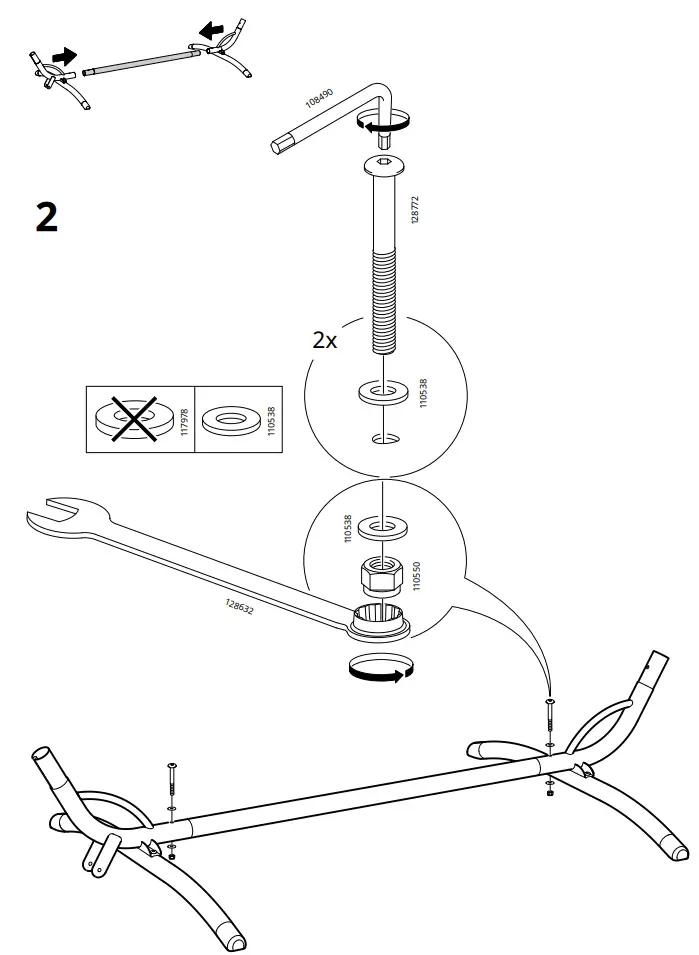 2

108490

128772

2x

110538

117978

110538

110538

110550

128632