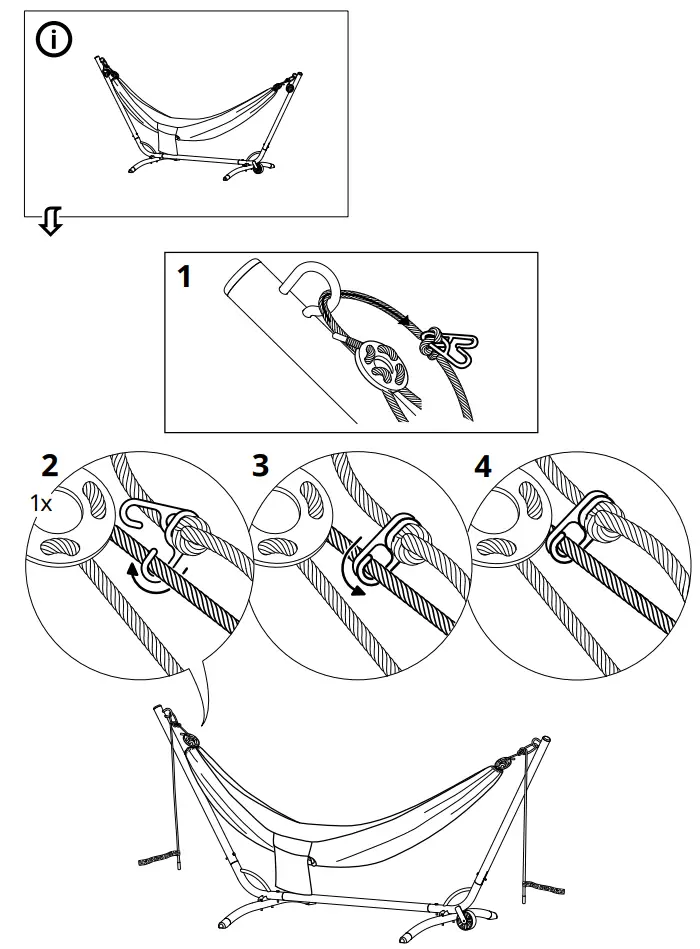 i

1

2

1x

3

4