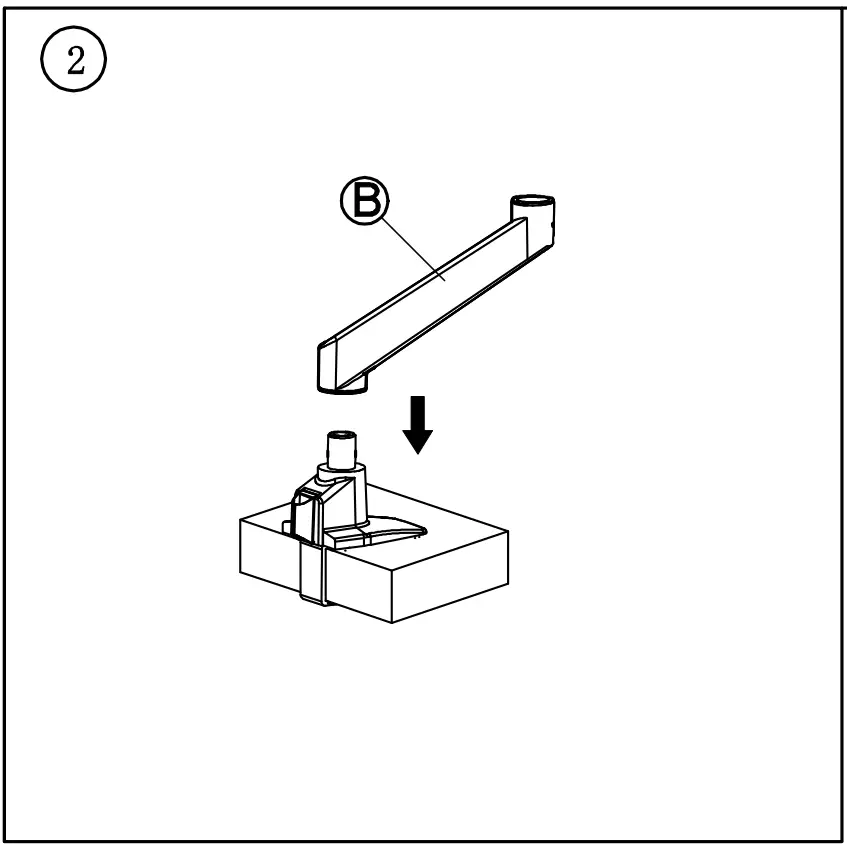 2

B