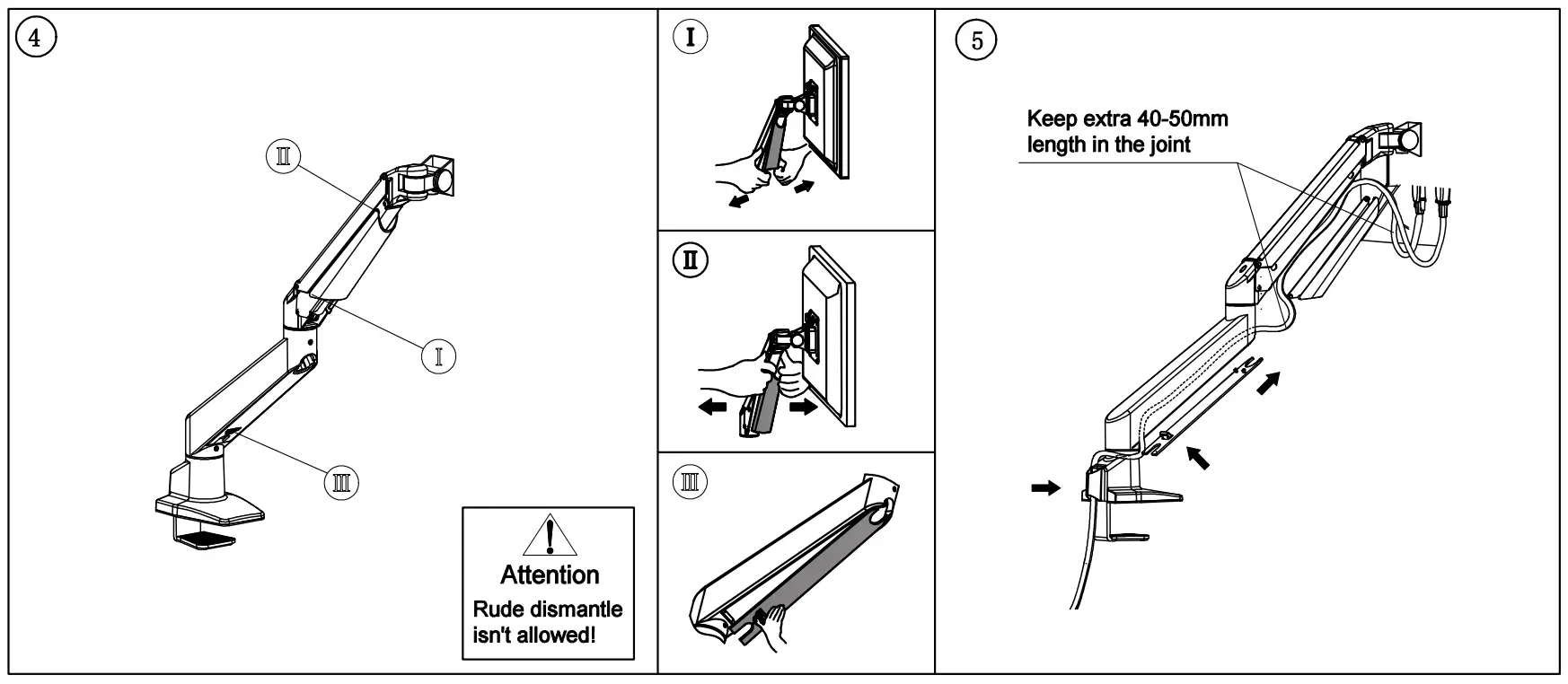 ④

Ⅱ

Ⅰ

Ⅲ

Attention
Rude dismantle isn't allowed!

Ⅰ

Ⅱ

Ⅲ

⑤

Keep extra 40-50mm length in the joint