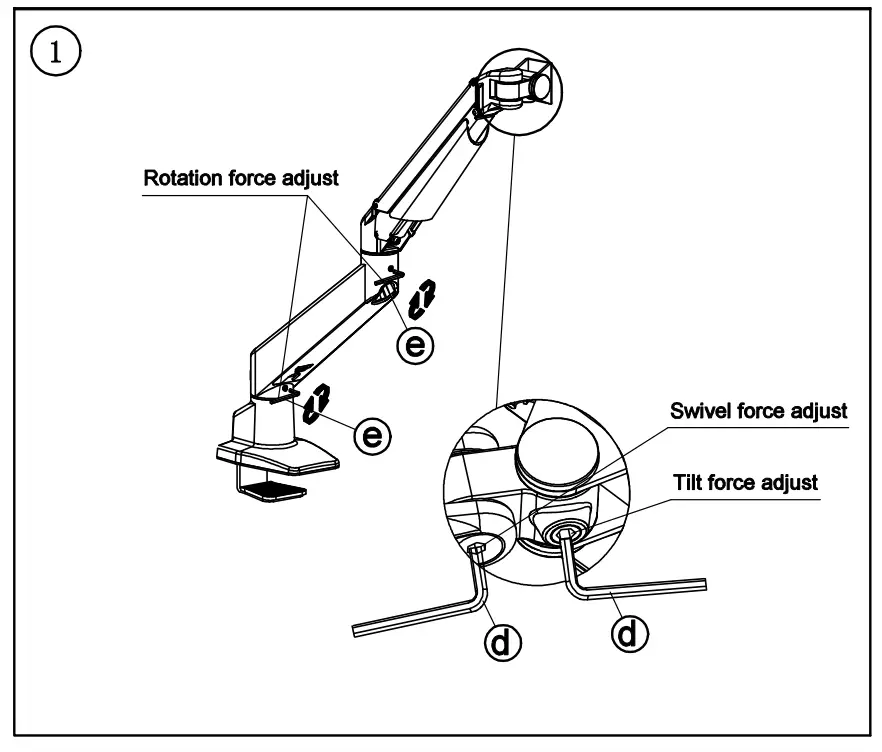 1

Rotation force adjust

e

e

Swivel force adjust

Tilt force adjust

d

d