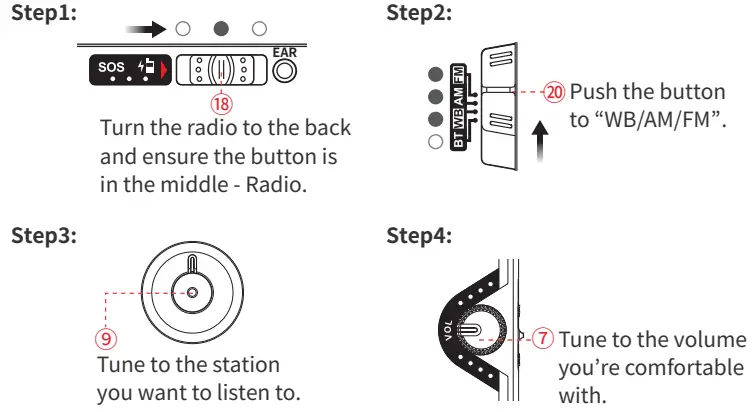 Step1:

SOS

EAR

⑱

Turn the radio to the back and ensure the button is in the middle - Radio.

Step2:

BT WB AM FM

⑳ Push the button to “WB/AM/FM”.

Step3:

⑨

Tune to the station you want to listen to.

Step4:

VOL

⑦ Tune to the volume you’re comfortable with.