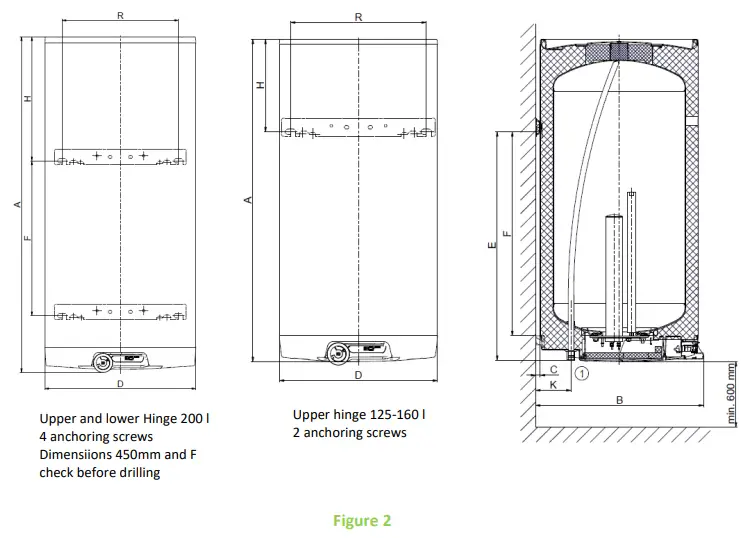 R

H

A

F

D

Upper and lower Hinge 200 l
4 anchoring screws
Dimensiions 450mm and F
check before drilling

R

H

A

D

Upper hinge 125-160 l
2 anchoring screws

E

F

C

K

1

B

min. 600 mm

Figure 2