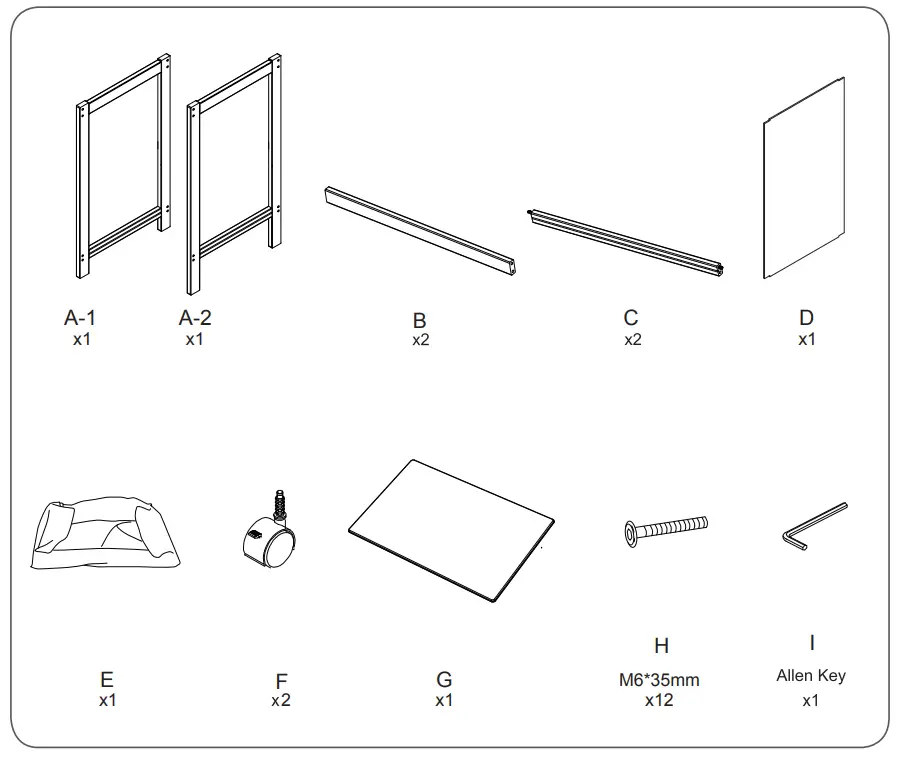 A-1
x1

A-2
x1

B
x2

C
x2

D
x1

E
x1

F
x2

G
x1

H
M6*35mm
x12

I
Allen Key
x1