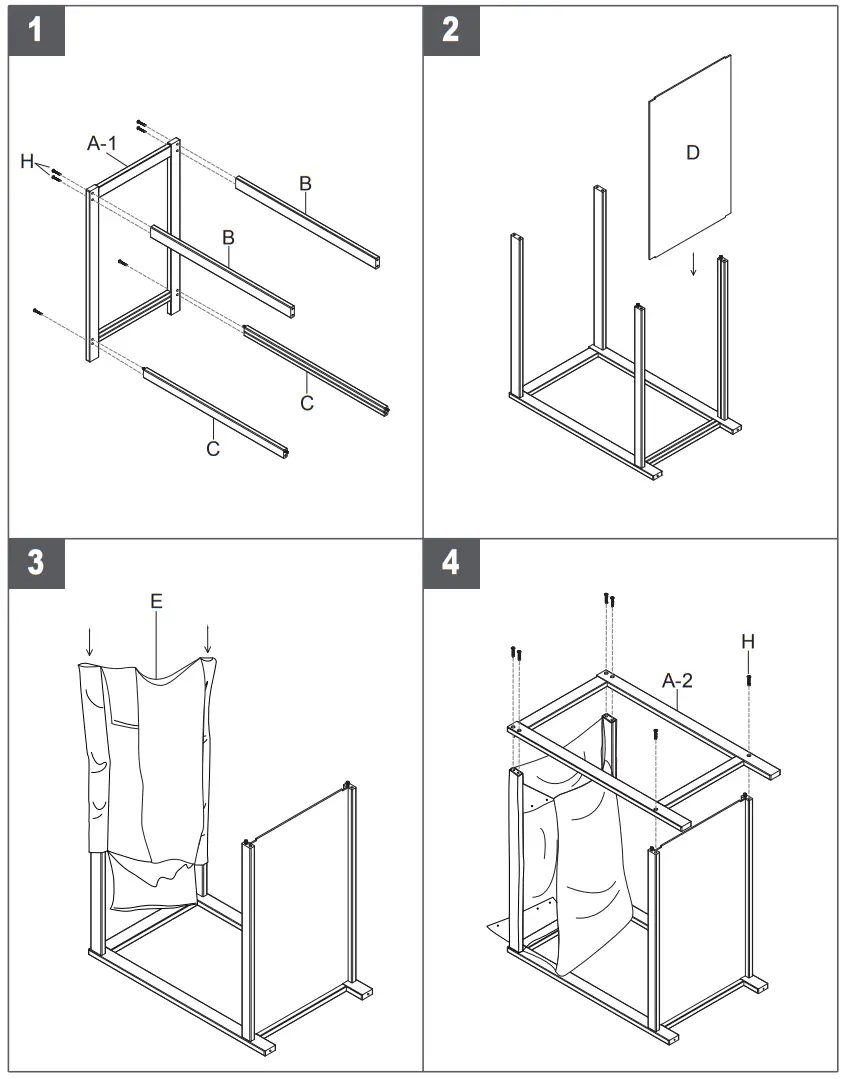 1

A-1

H

B

B

C

C

2

D

3

E

4

H

A-2