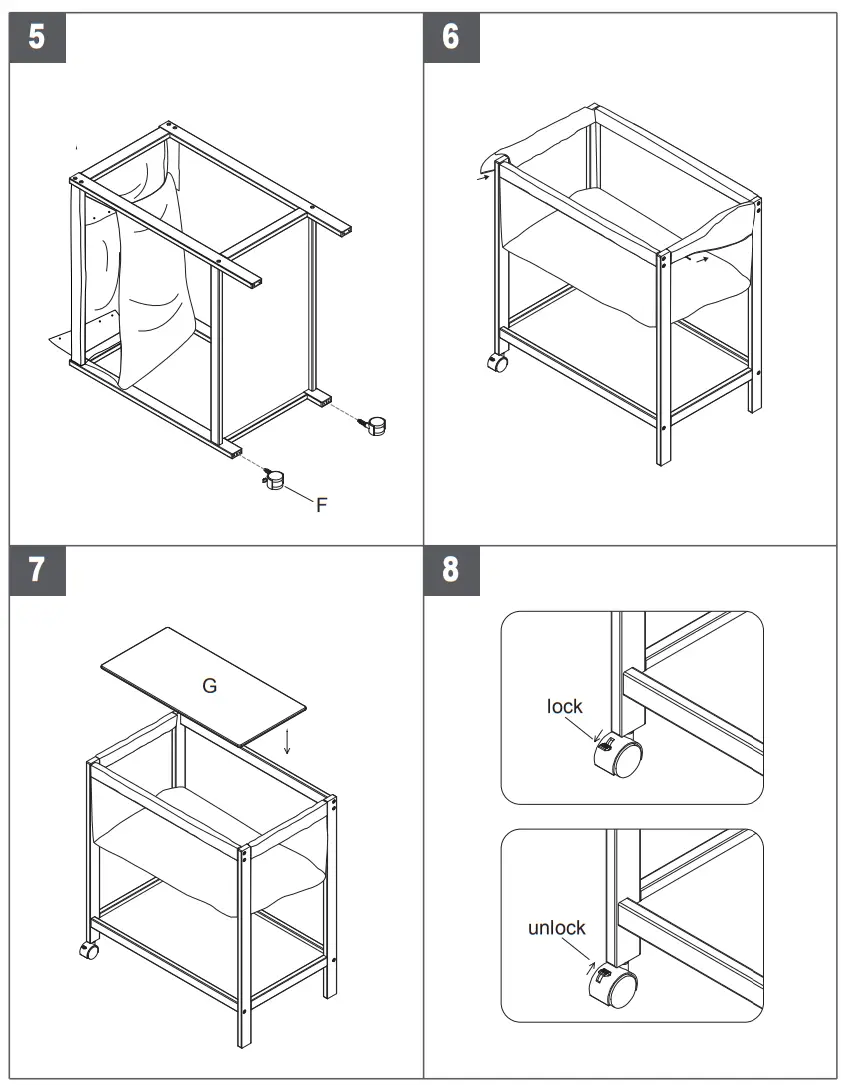 5

F

6

7

G

8

lock

unlock